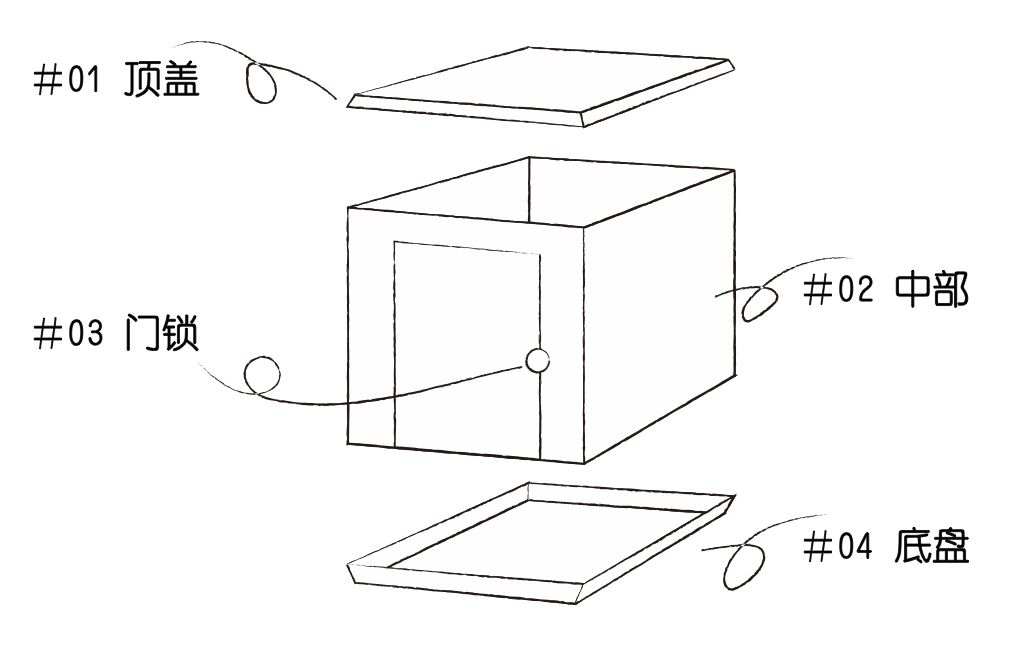 #01 顶盖

#02 中部

#03 门锁

#04 底盘