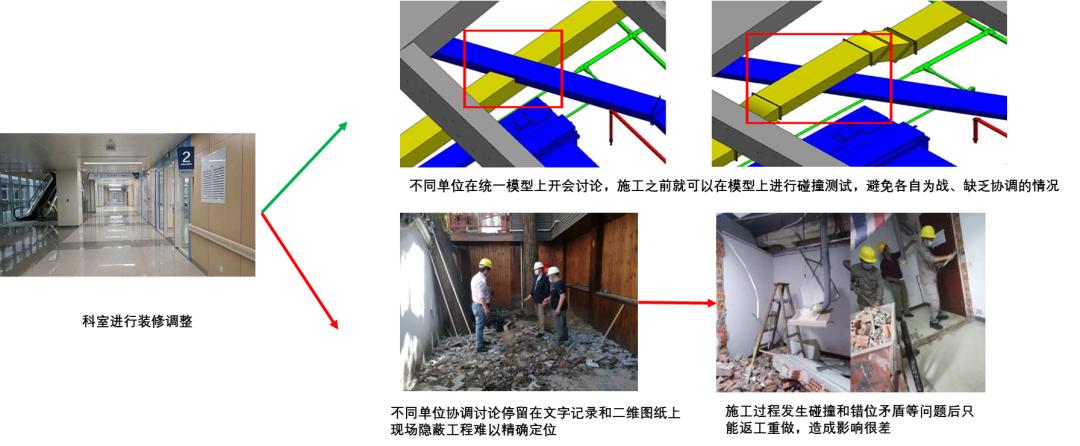 2

科室进行装修调整

不同单位在统一模型上开会讨论，施工之前就可以在模型上进行碰撞测试，避免各自为战、缺乏协调的情况

不同单位协调讨论停留在文字记录和二维图纸上 现场隐蔽工程难以精确定位

施工过程发生碰撞和错位矛盾等问题后只能返工重做，造成影响很差