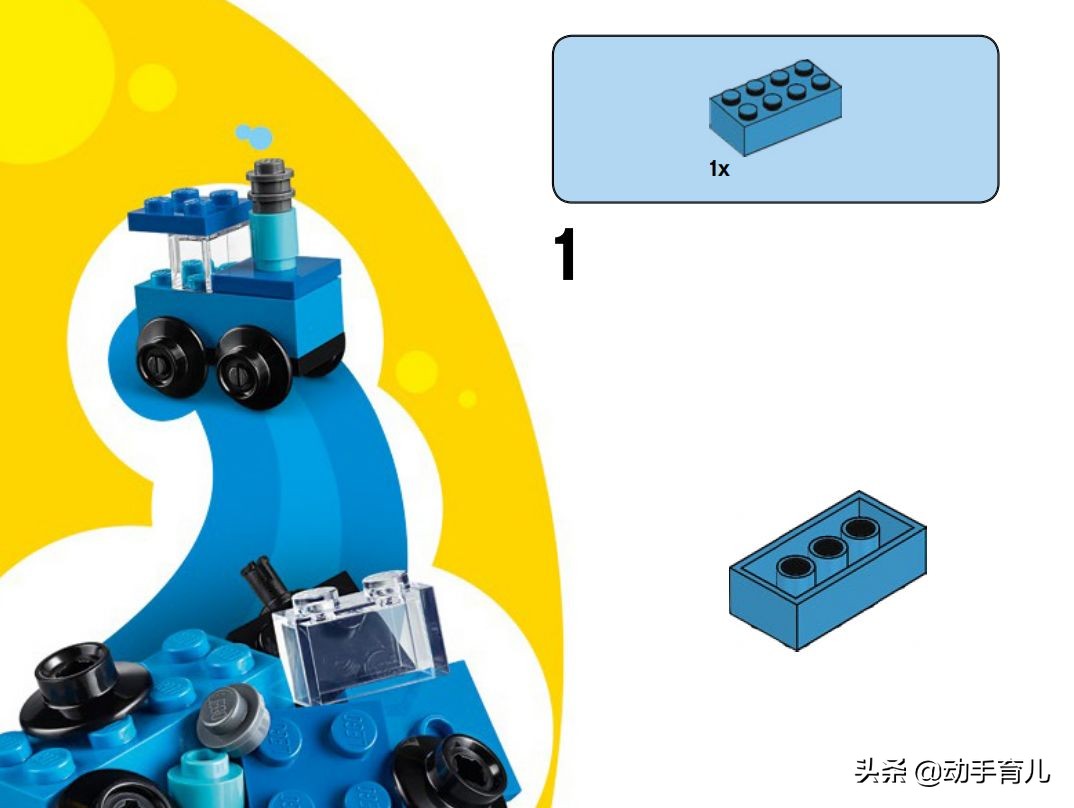 1x

1

头条 @动手育儿