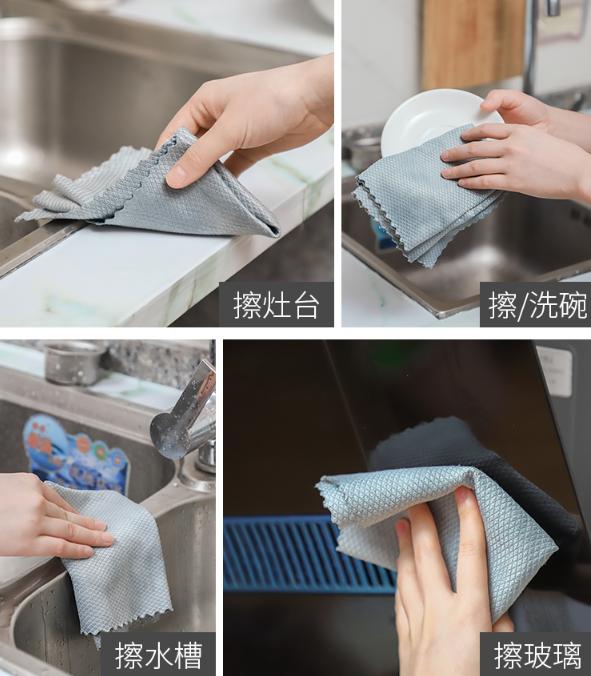 擦灶台

擦/洗碗

擦水槽

擦玻璃