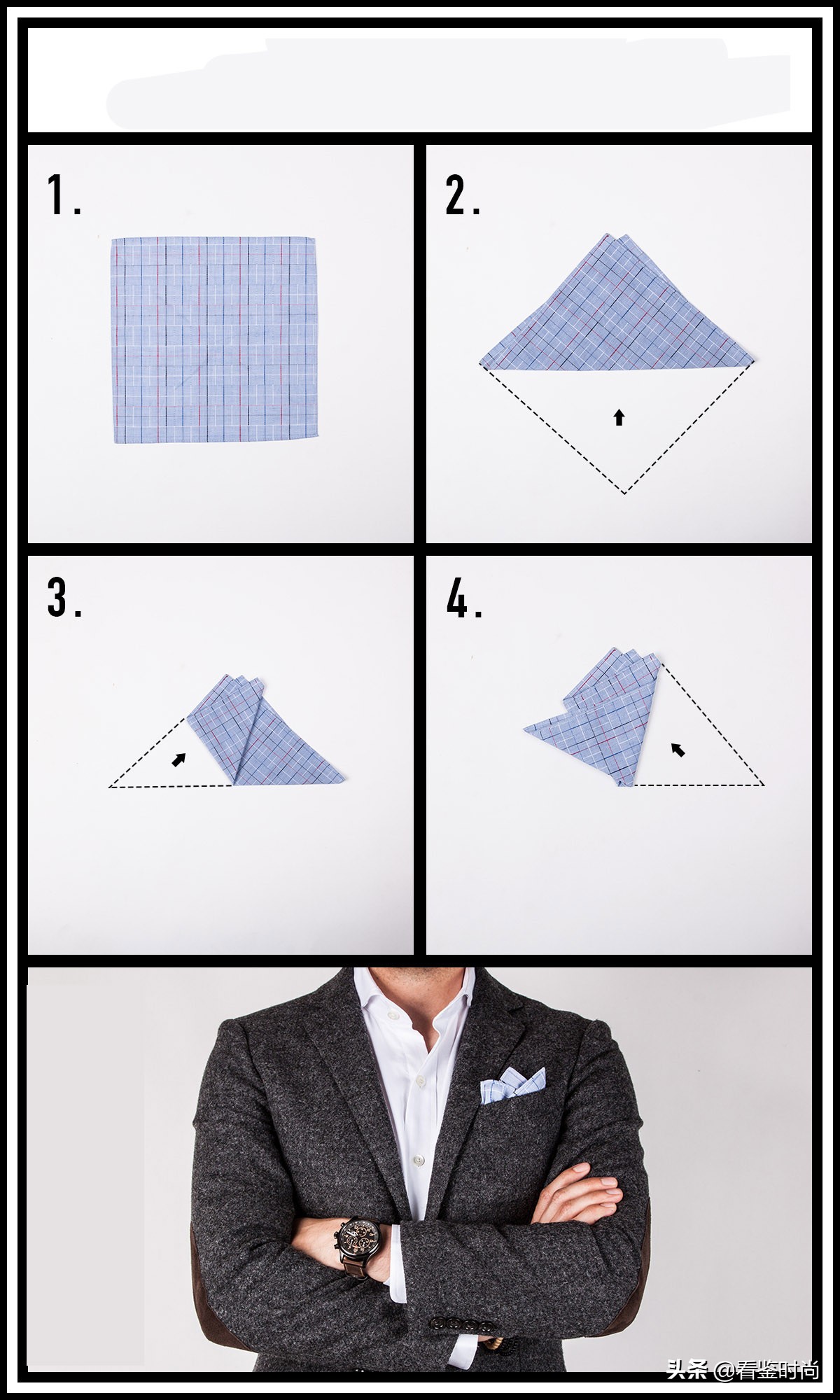 1.

2.

3.

4.

头条 @看鉴时尚