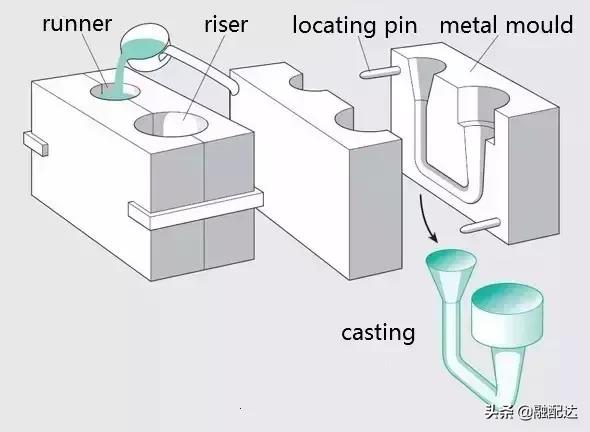 runner
riser
locating pin
metal mould
casting
头条 @融配达