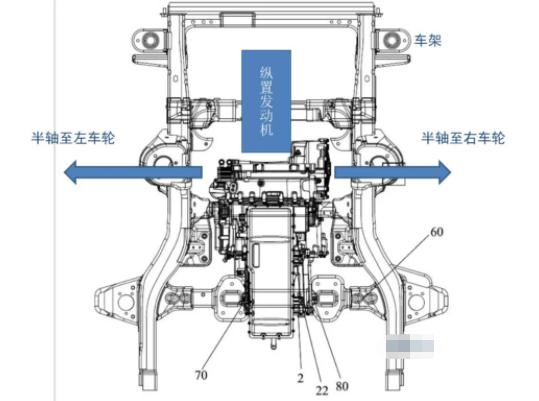 车架

纵置发动机

半轴至左车轮

半轴至右车轮

60

70

2

22

80