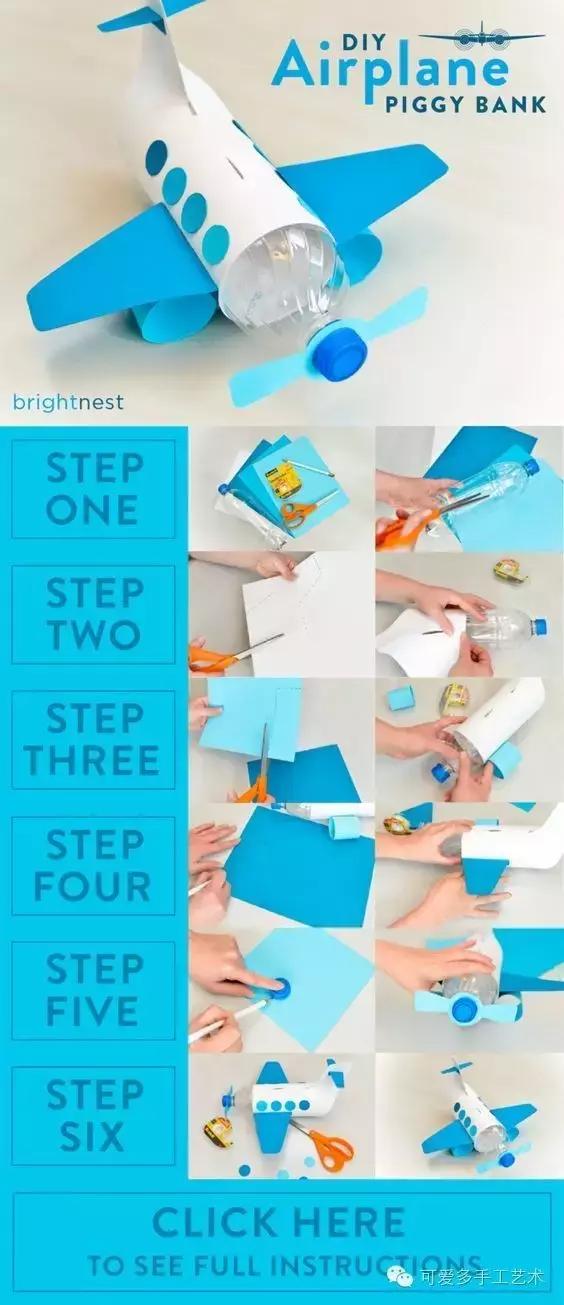 DIY
Airplane
PIGGY BANK

brightnest

STEP ONE

STEP TWO

STEP THREE

STEP FOUR

STEP FIVE

STEP SIX

CLICK HERE
TO SEE FULL INSTRUCTIONS

可爱多手工艺术