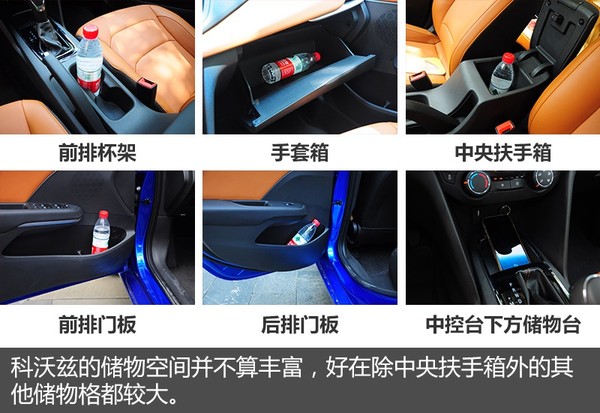 前排杯架

手套箱

中央扶手箱

前排门板

后排门板

中控台下方储物台

科沃兹的储物空间并不算丰富，好在除中央扶手箱外的其他储物格都较大。