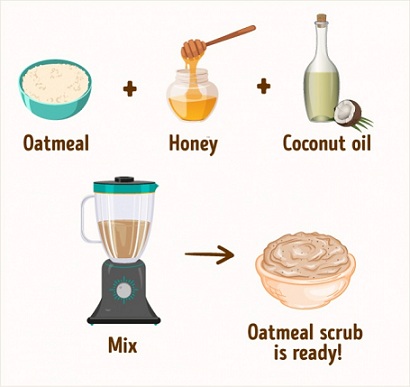 Oatmeal + Honey + Coconut oil

Mix

Oatmeal scrub is ready!