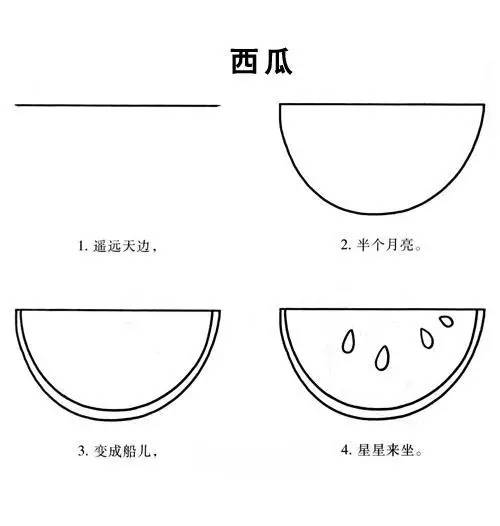 西瓜

1. 遥远天边，

2. 半个月亮。

3. 变成船儿，

4. 星星来坐。