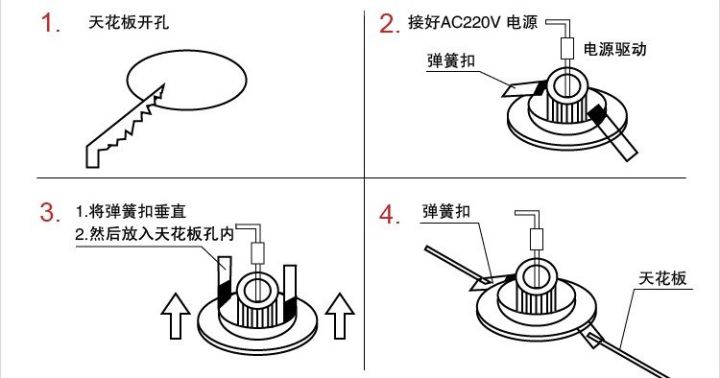 1. 天花板开孔

2. 接好AC220V 电源

电源驱动

弹簧扣

3. 1.将弹簧扣垂直
2.然后放入天花板孔内

4. 弹簧扣

天花板