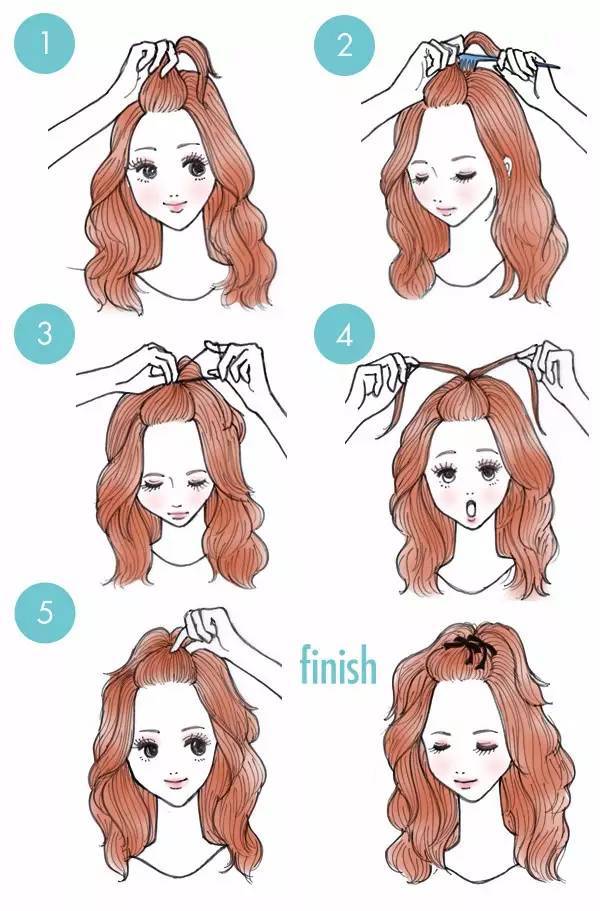 1

2

3

4

5

finish