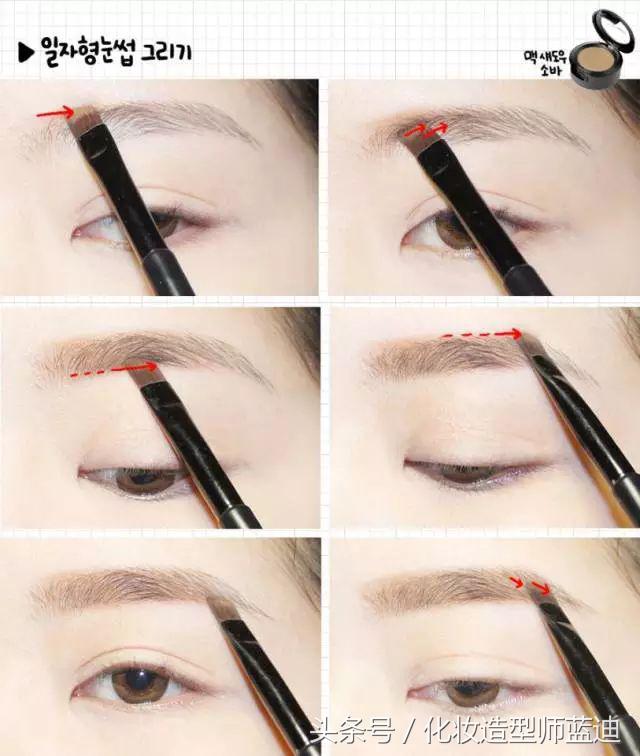 ▶ 일자형눈썹 그리기

맥 섀도우
소바

头条号 / 化妆造型师蓝迪