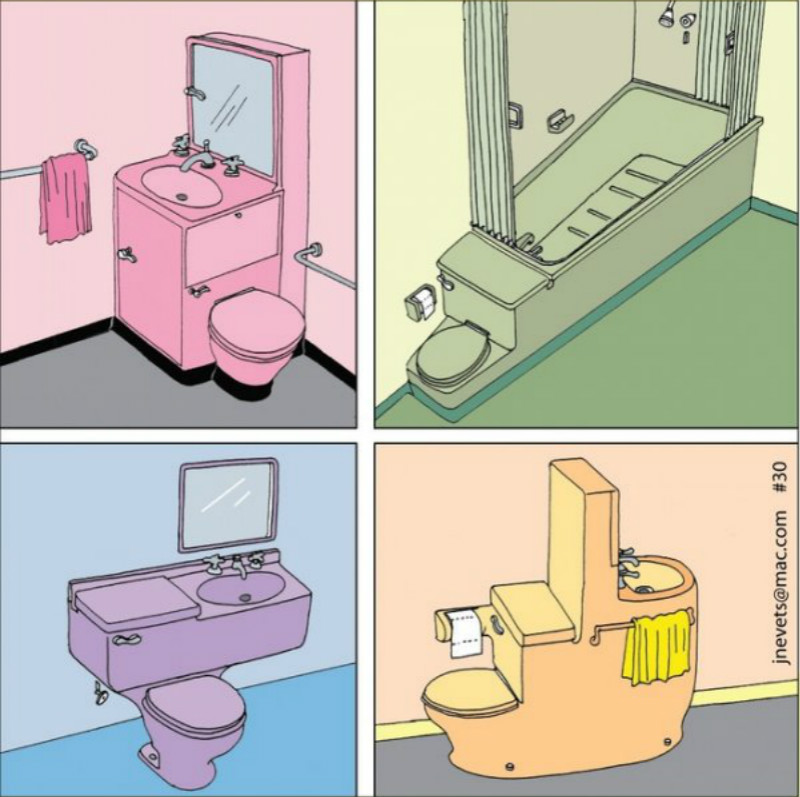 jnevets@mac.com #30