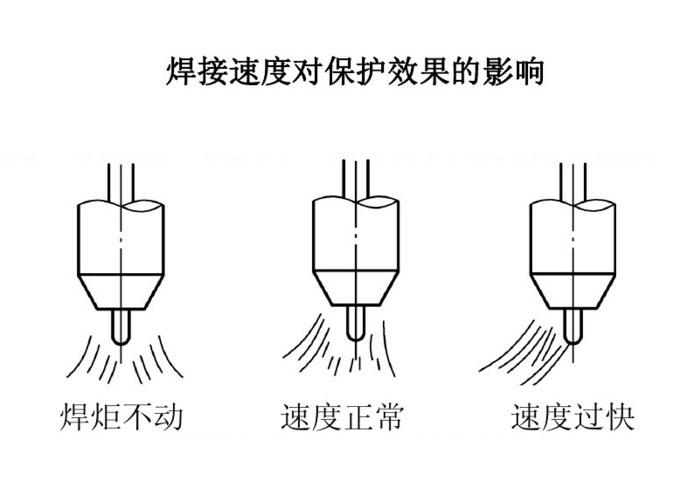 焊接速度对保护效果的影响

焊炬不动

速度正常

速度过快