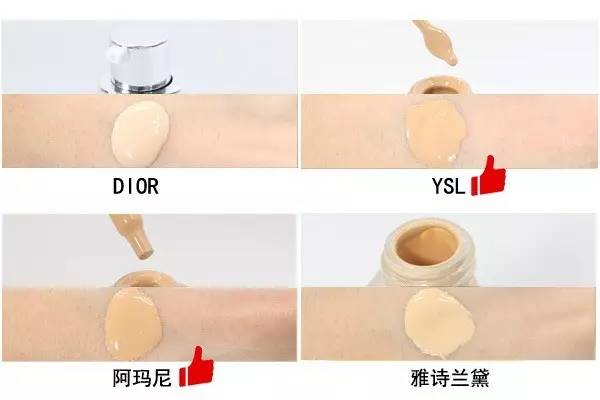 DIOR

YSL

阿玛尼

雅诗兰黛