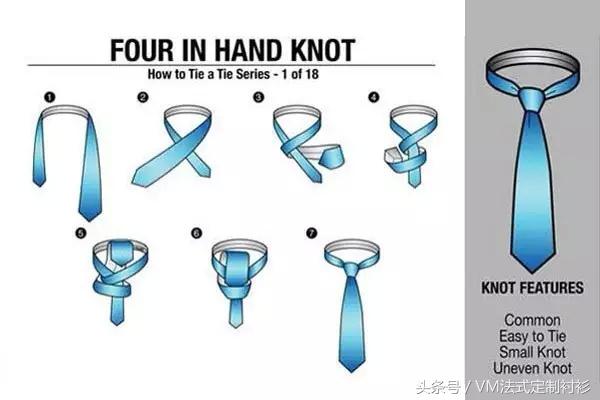 FOUR IN HAND KNOT

How to Tie a Tie Series - 1 of 18

1

2

3

4

5

6

7

KNOT FEATURES

Common
Easy to Tie
Small Knot
Uneven Knot

头条号 / VM法式定制衬衫