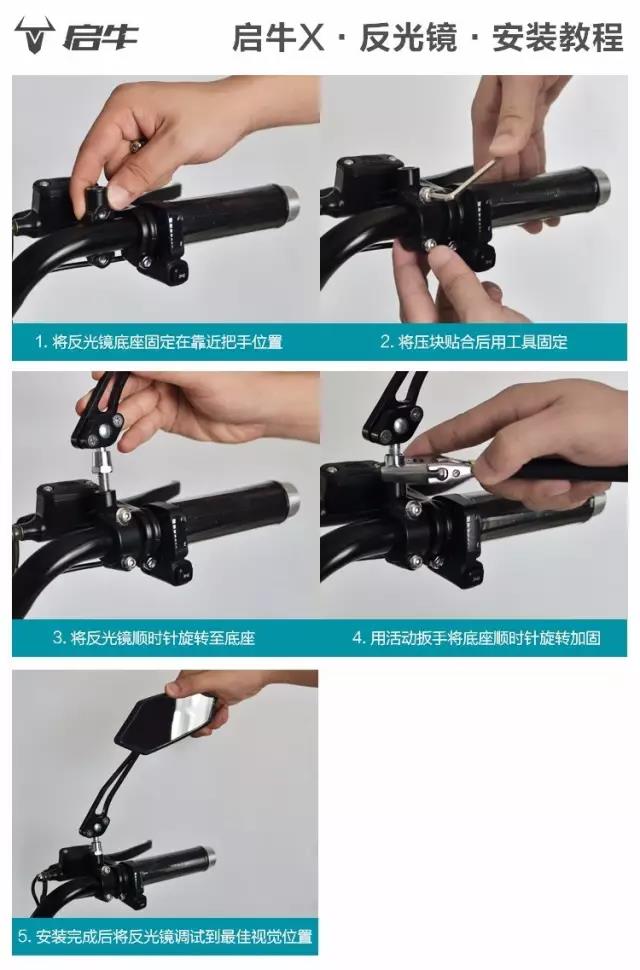 启牛

启牛X · 反光镜 · 安装教程

1. 将反光镜底座固定在靠近把手位置

2. 将压块贴合后用工具固定

3. 将反光镜顺时针旋转至底座

4. 用活动扳手将底座顺时针旋转加固

5. 安装完成后将反光镜调试到最佳视觉位置