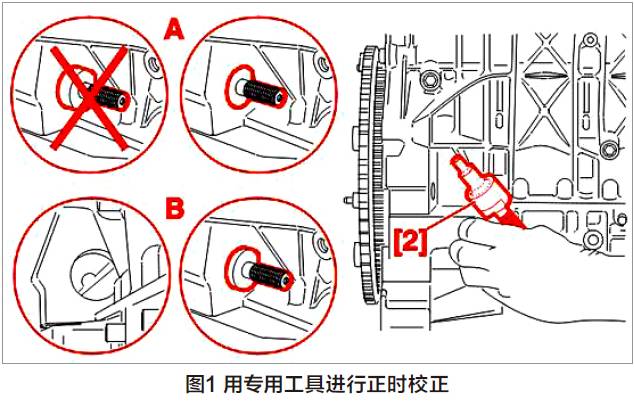 A

B

[2]

图1 用专用工具进行正时校正