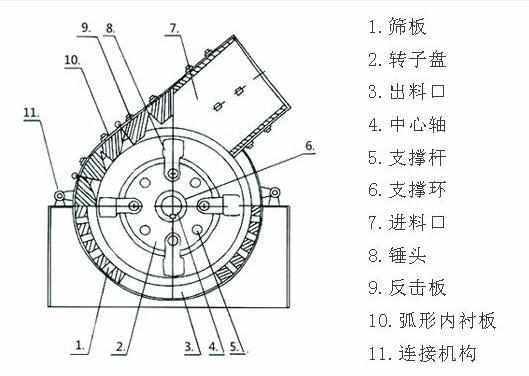 9.
8.
7.
10.
11.
6.
1.
2.
3.
4.
5.

1. 筛板
2. 转子盘
3. 出料口
4. 中心轴
5. 支撑杆
6. 支撑环
7. 进料口
8. 锤头
9. 反击板
10. 弧形内衬板
11. 连接机构