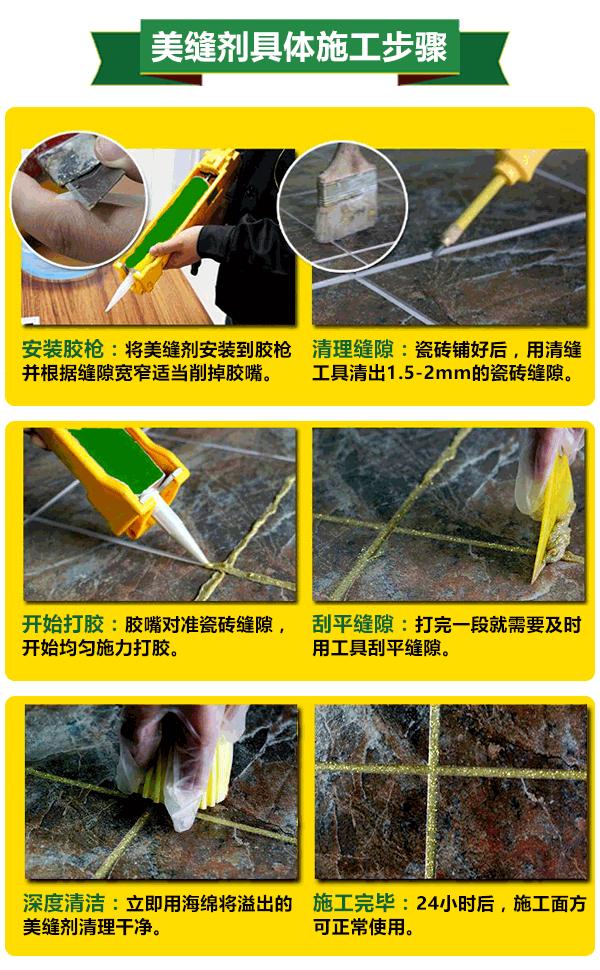 美缝剂具体施工步骤

安装胶枪：将美缝剂安装到胶枪并根据缝隙宽窄适当削掉胶嘴。

清理缝隙：瓷砖铺好后，用清缝工具清出1.5-2mm的瓷砖缝隙。

开始打胶：胶嘴对准瓷砖缝隙，开始均匀施力打胶。

刮平缝隙：打完一段就需要及时用工具刮平缝隙。

深度清洁：立即用海绵将溢出的美缝剂清理干净。

施工完毕：24小时后，施工面方可正常使用。