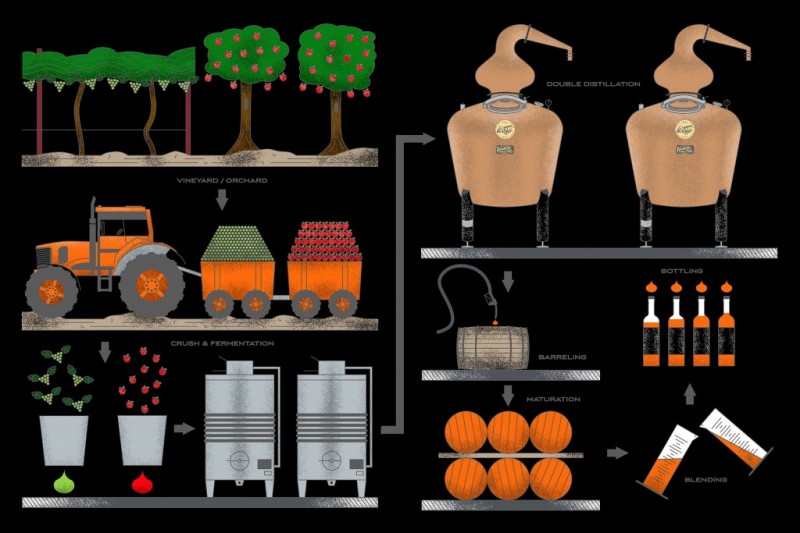 VINEYARD / ORCHARD

CRUSH & FERMENTATION

DOUBLE DISTILLATION

BARRELING

MATURATION

BLENDING

BOTTLING