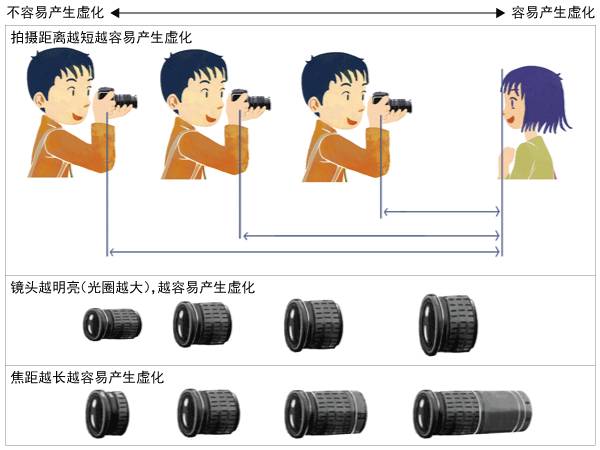 不容易产生虚化 容易产生虚化

拍摄距离越短越容易产生虚化

镜头越明亮(光圈越大),越容易产生虚化

焦距越长越容易产生虚化