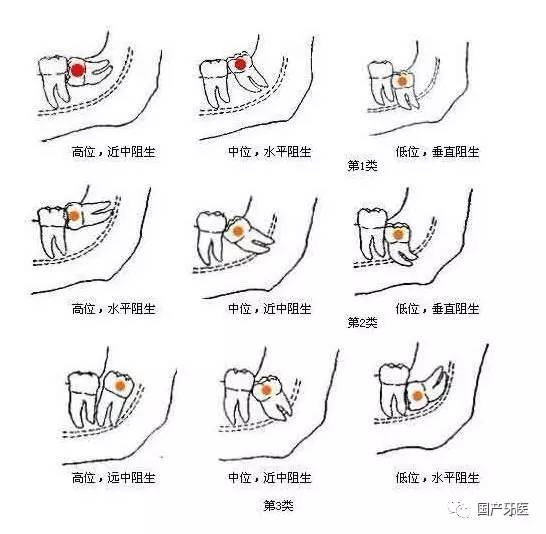 高位，近中阻生

中位，水平阻生

低位，垂直阻生

第1类

高位，水平阻生

中位，近中阻生

低位，垂直阻生

第2类

高位，远中阻生

中位，近中阻生

低位，水平阻生

第3类

国产牙医