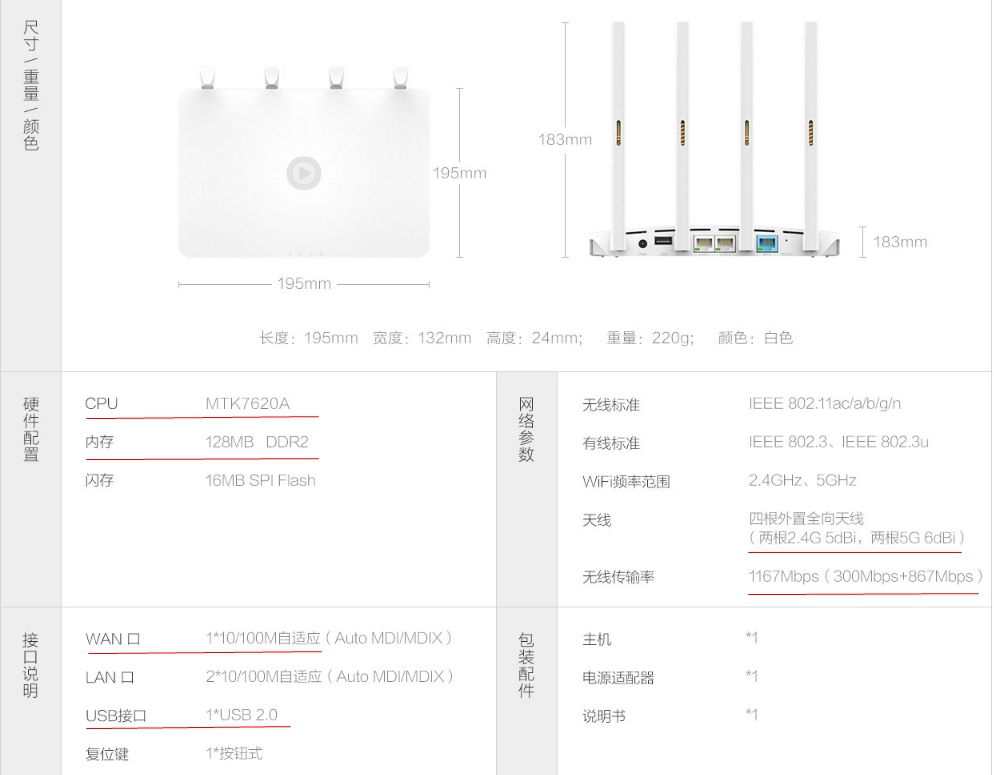 尺寸/重量/颜色

195mm

195mm

183mm

183mm

长度：195mm 宽度：132mm 高度：24mm; 重量：220g; 颜色：白色

硬件配置

| CPU | MTK7620A |
|---|---|
| 内存 | 128MB DDR2 |
| 闪存 | 16MB SPI Flash |

网络参数

| 无线标准 | IEEE 802.11ac/a/b/g/n |
|---|---|
| 有线标准 | IEEE 802.3、IEEE 802.3u |
| WiFi频率范围 | 2.4GHz、5GHz |
| 天线 | 四根外置全向天线（两根2.4G 5dBi，两根5G 6dBi） |
| 无线传输率 | 1167Mbps（300Mbps+867Mbps） |

接口说明

| WAN 口 | 1*10/100M自适应（Auto MDI/MDIX） |
|---|---|
| LAN 口 | 2*10/100M自适应（Auto MDI/MDIX） |
| USB接口 | 1*USB 2.0 |
| 复位键 | 1*按钮式 |

包装配件

| 主机 | *1 |
|---|---|
| 电源适配器 | *1 |
| 说明书 | *1 |